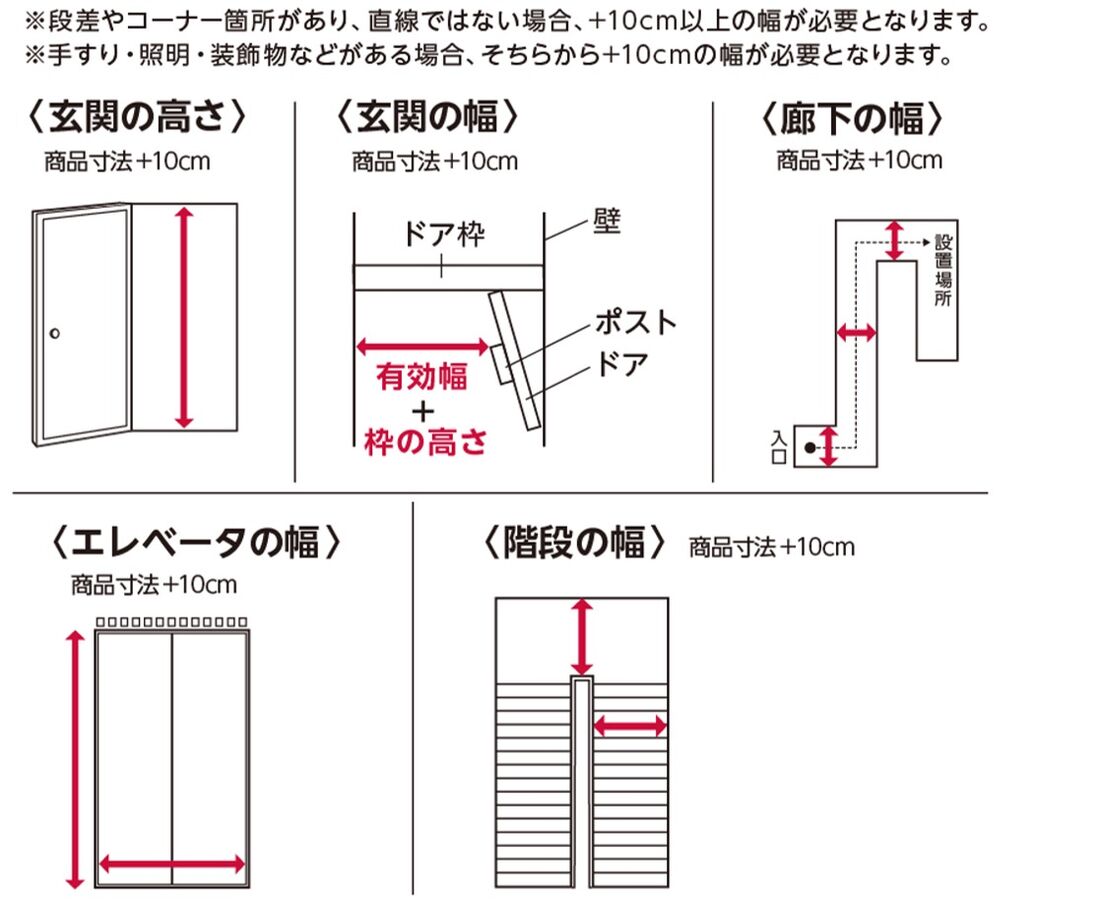 ※段差やコーナー箇所があり、直線ではない場合、+10cm以上の幅が必要となります。
※手すり・照明・装飾物などがある場合、そちらから+10cmの幅が必要となります。

〈玄関の高さ〉
商品寸法+10cm

〈玄関の幅〉
商品寸法+10cm

ドア枠
壁
ポスト
ドア
有効幅
+
枠の高さ

〈廊下の幅〉
商品寸法+10cm

設置場所
入口

〈エレベータの幅〉
商品寸法+10cm

〈階段の幅〉 商品寸法+10cm