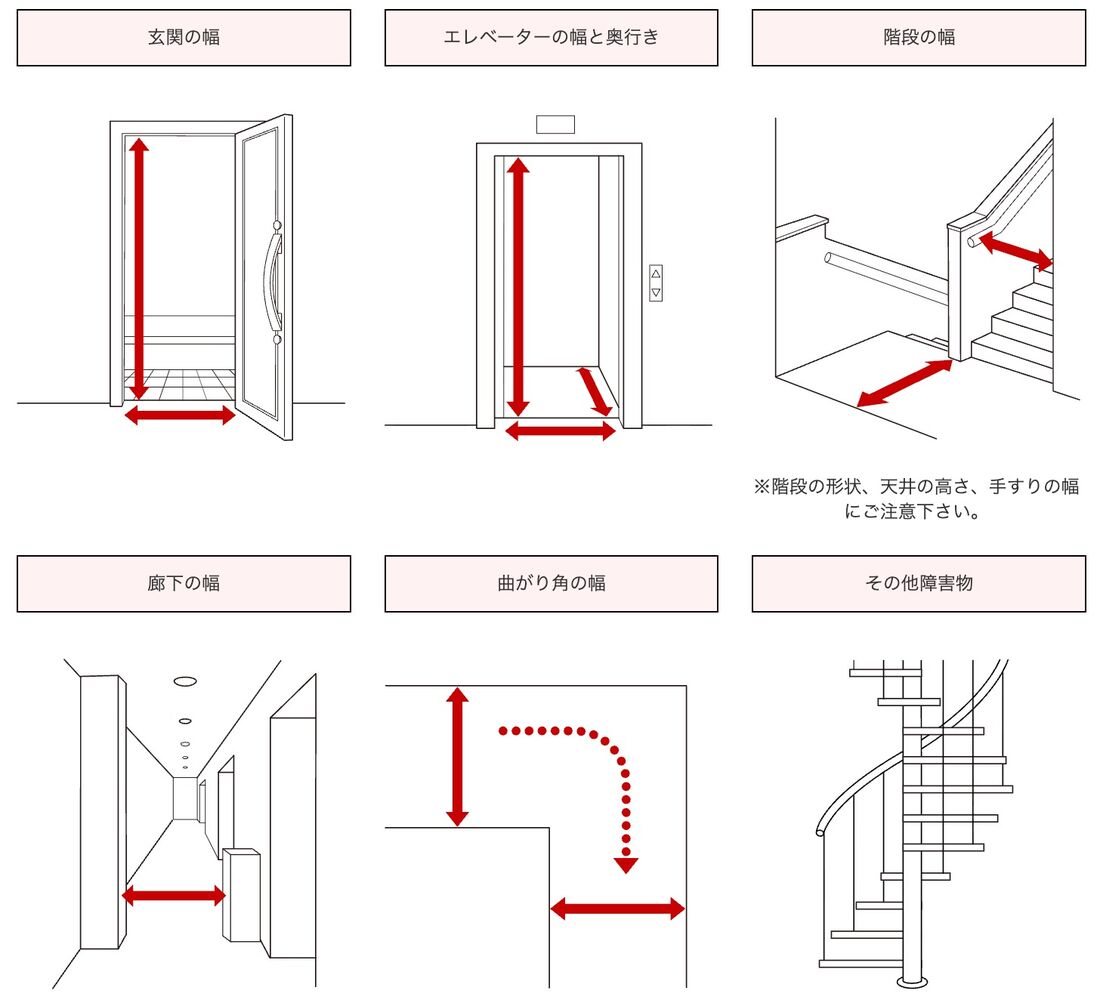 玄関の幅

エレベーターの幅と奥行き

階段の幅

※階段の形状、天井の高さ、手すりの幅にご注意下さい。

廊下の幅

曲がり角の幅

その他障害物