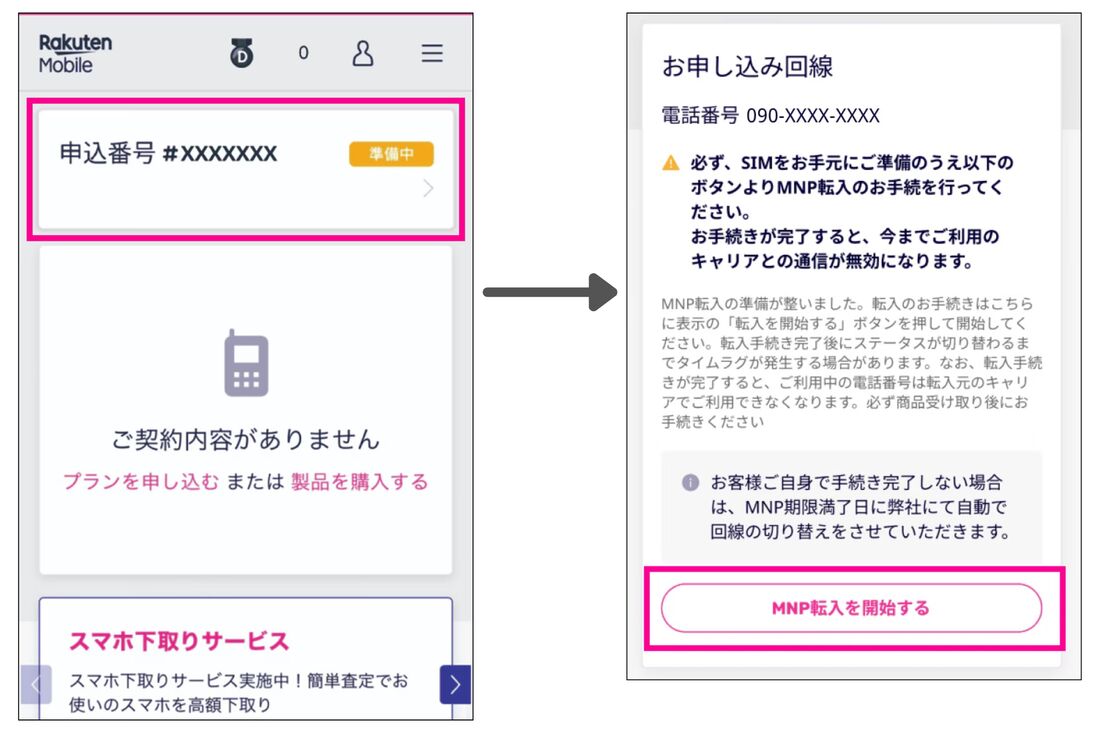 Rakuten Mobile

0

申込番号 #XXXXXXX

準備中

ご契約内容がありません

プランを申し込む または 製品を購入する

スマホ下取りサービス

スマホ下取りサービス実施中！簡単査定でお使いのスマホを高額下取り

お申し込み回線

電話番号 090-XXXX-XXXX

必ず、SIMをお手元にご準備のうえ以下のボタンよりMNP転入のお手続を行ってください。
お手続きが完了すると、今までご利用のキャリアとの通信が無効になります。

MNP転入の準備が整いました。転入のお手続きはこちらに表示の「転入を開始する」ボタンを押して開始してください。転入手続き完了後にステータスが切り替わるまでタイムラグが発生する場合があります。なお、転入手続きが完了すると、ご利用中の電話番号は転入元のキャリアでご利用できなくなります。必ず商品受け取り後にお手続きください

お客様ご自身で手続き完了しない場合は、MNP期限満了日に弊社にて自動で回線の切り替えをさせていただきます。

MNP転入を開始する