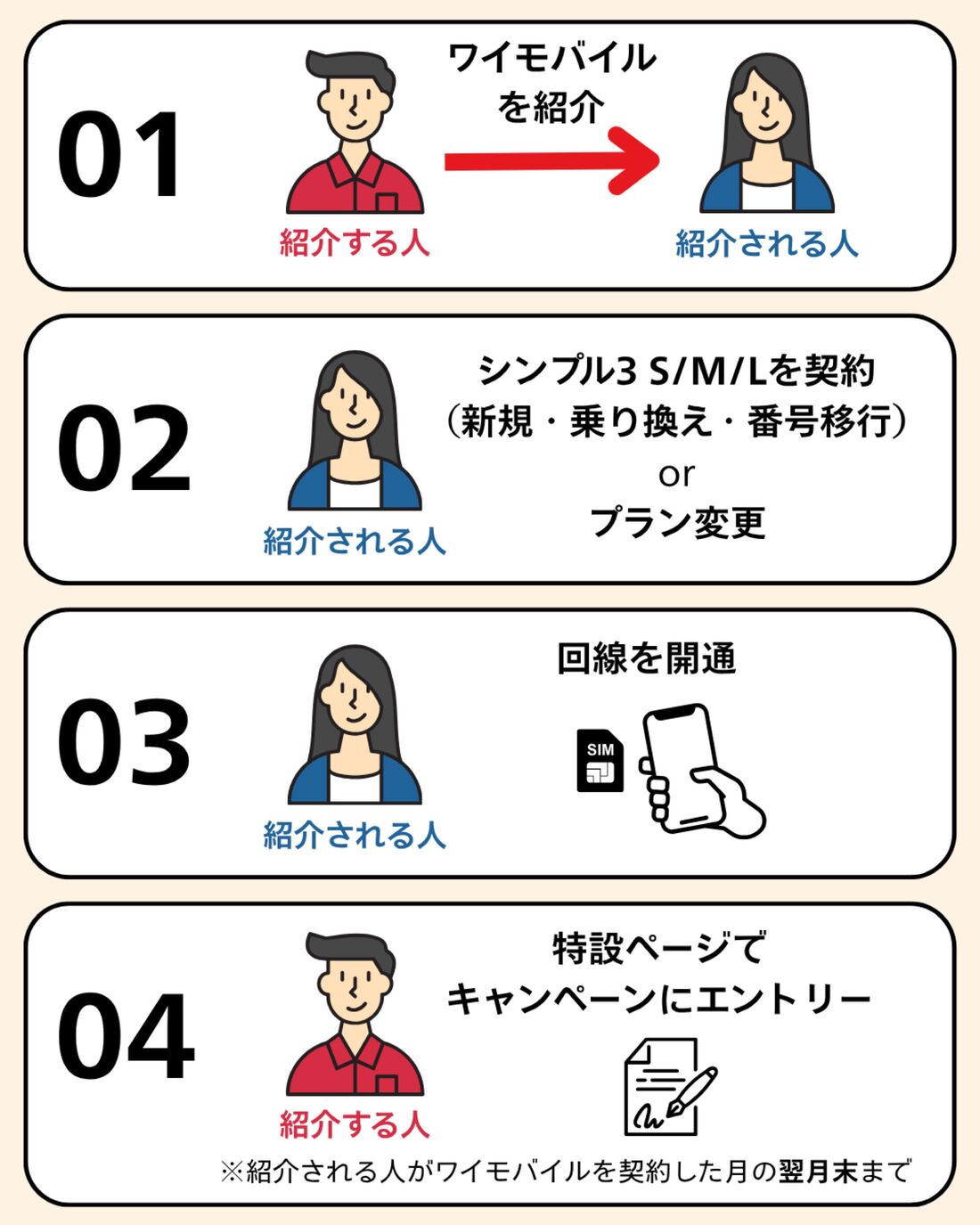 01

ワイモバイルを紹介

紹介する人

紹介される人

02

紹介される人

シンプル3 S/M/Lを契約（新規・乗り換え・番号移行）
or
プラン変更

03

紹介される人

回線を開通

SIM

04

紹介する人

特設ページでキャンペーンにエントリー

※紹介される人がワイモバイルを契約した月の翌月末まで