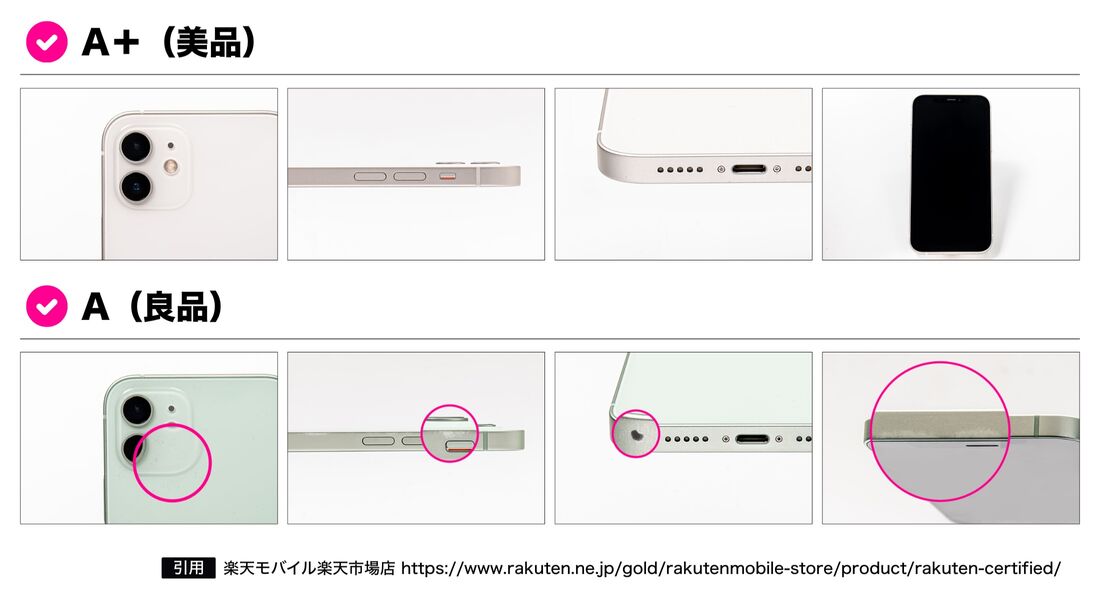 A+（美品）

A（良品）

引用 楽天モバイル楽天市場店 https://www.rakuten.ne.jp/gold/rakutenmobile-store/product/rakuten-certified/